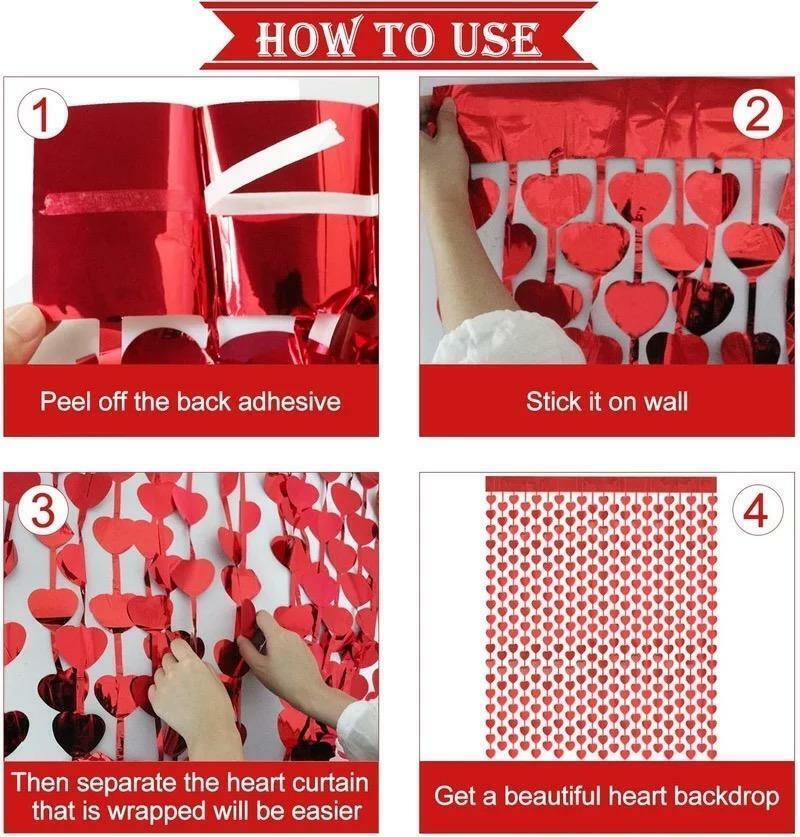 HOW TO USE

1

Peel off the back adhesive

2

Stick it on wall

3

Then separate the heart curtain that is wrapped will be easier

4

Get a beautiful heart backdrop