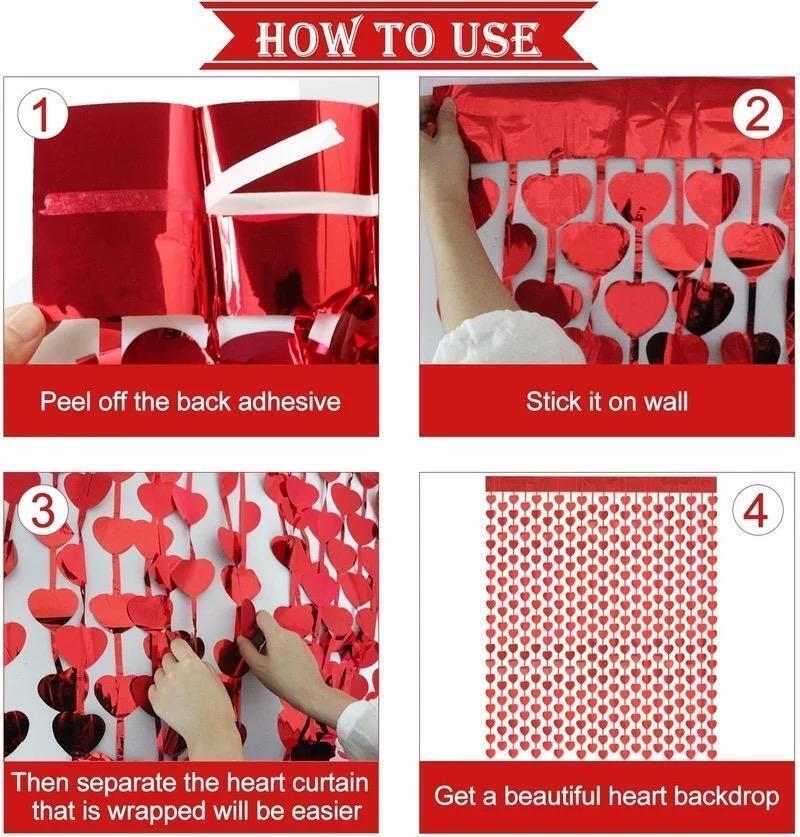 HOW TO USE

1

Peel off the back adhesive

2

Stick it on wall

3

Then separate the heart curtain that is wrapped will be easier

4

Get a beautiful heart backdrop